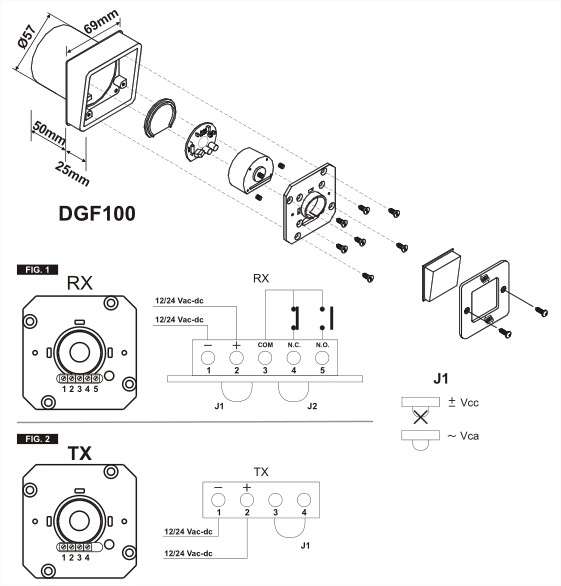 Ø57
69mm
50mm
25mm

DGF100

FIG. 1

RX

1 2 3 4 5

RX

12/24 Vac-dc

12/24 Vac-dc

— + COM N.C. N.O.

1 2 3 4 5

J1 J2

J1

± Vcc

~ Vca

FIG. 2

TX

1 2 3 4

TX

— +

1 2 3 4

12/24 Vac-dc

12/24 Vac-dc

J1