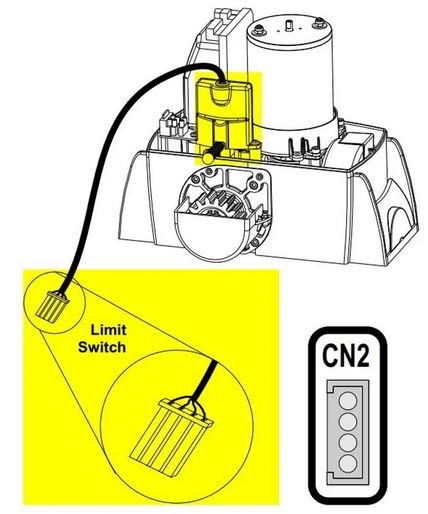 Limit Switch

CN2