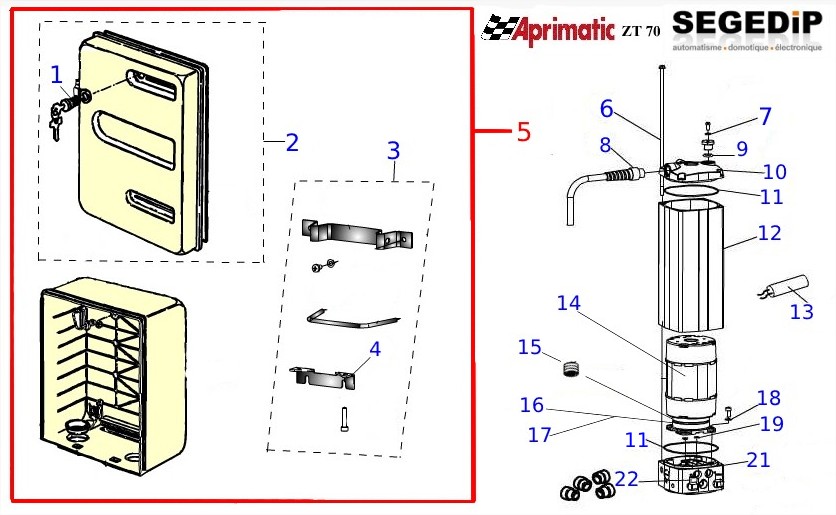 Aprimatic ZT 70

SEGEDiP
automatisme · domotique · électronique

1
2
3
4
5
6
7
8
9
10
11
12
13
14
15
16
17
18
19
11
21
22