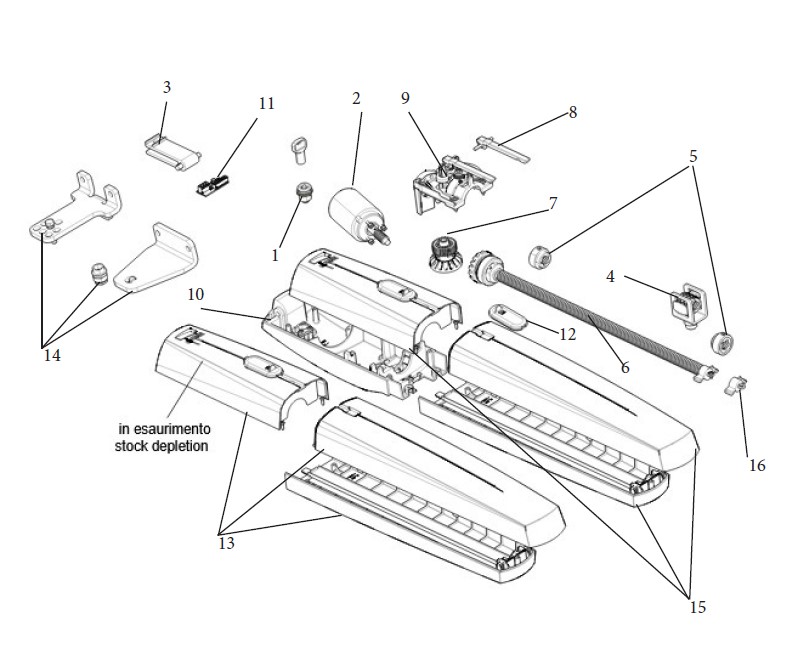 3
11
2
9
8
5
7
1
4
10
12
6
14
in esaurimento
stock depletion
16
13
15