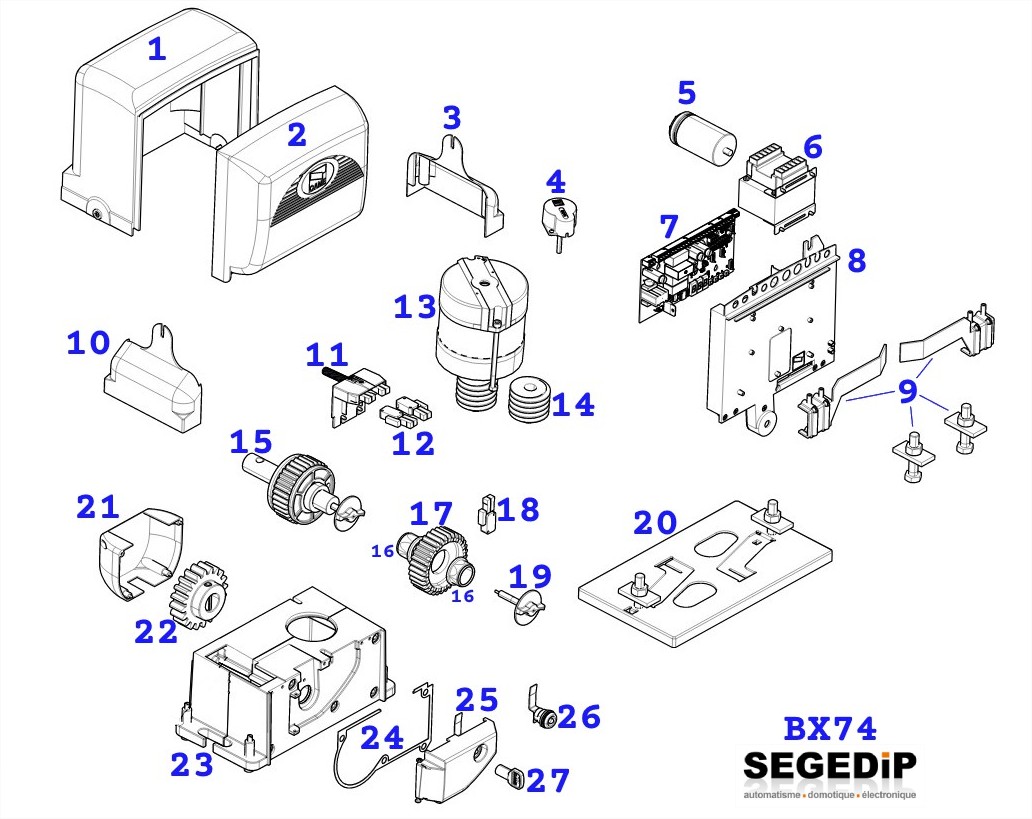 1
2
3
4
5
6
7
8
9
10
11
12
13
14
15
16
17
16
18
19
20
21
22
23
24
25
26
27

BX74
SEGEDiP
automatisme · domotique · électronique