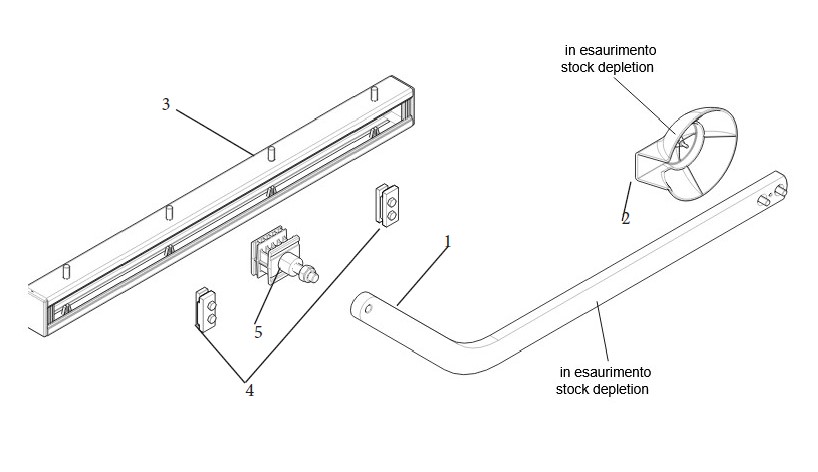 in esaurimento
stock depletion

3

2

1

5

4

in esaurimento
stock depletion