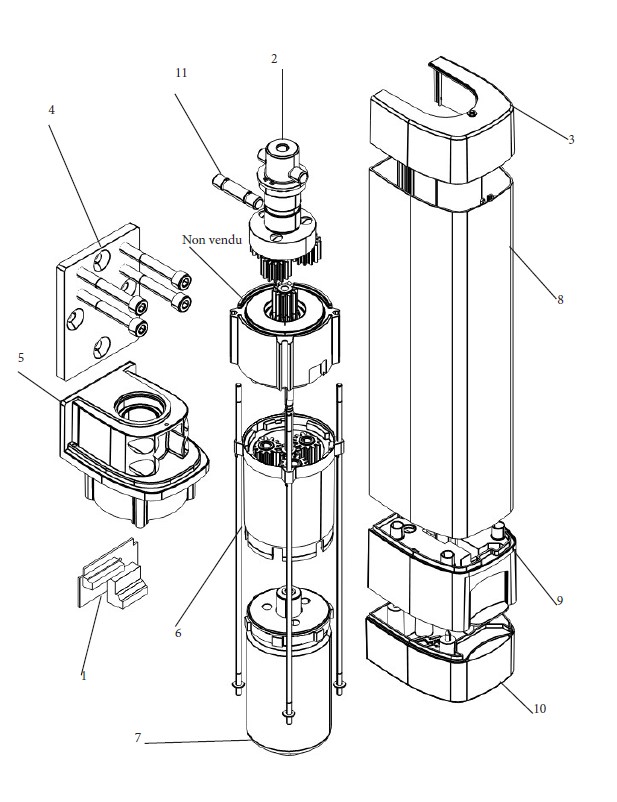 2
11
4
3
Non vendu
8
5
9
6
1
10
7