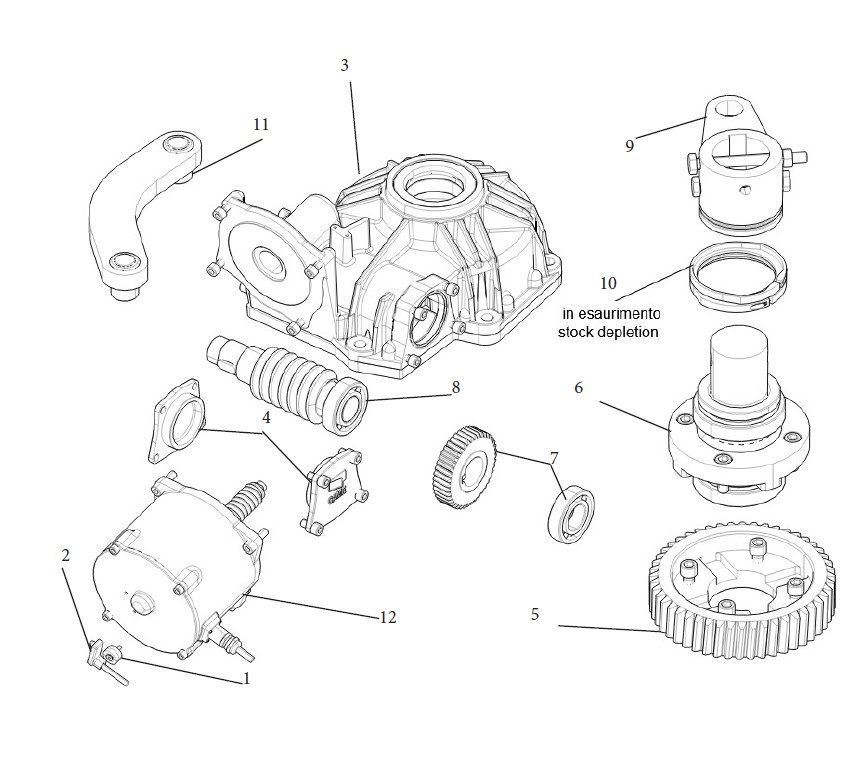 3

11

9

10

in esaurimento
stock depletion

8

6

4

7

2

12

5

1