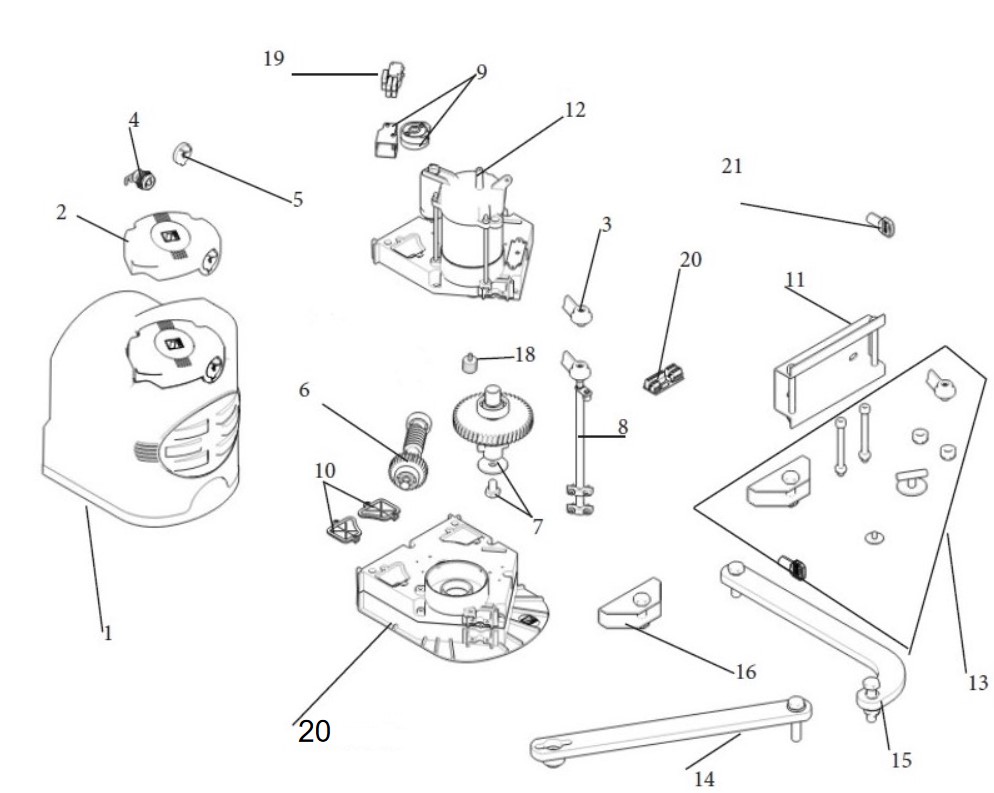 19
9
4
12
5
21
2
3
20
11
18
6
8
10
7
1
16
13
20
15
14