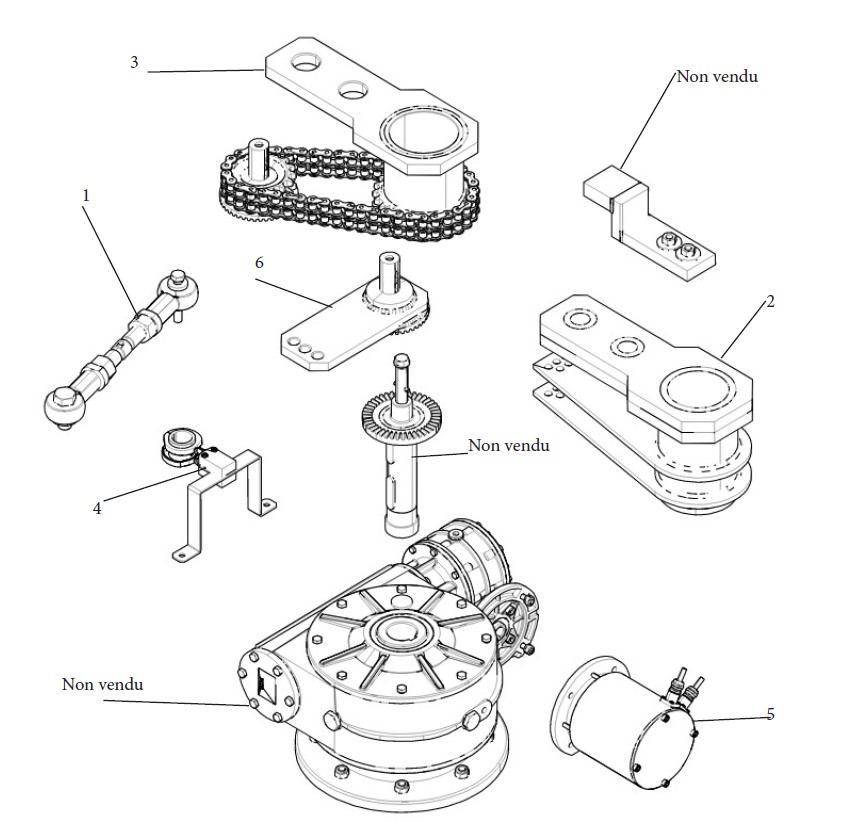 3

Non vendu

1

6

2

Non vendu

4

Non vendu

5