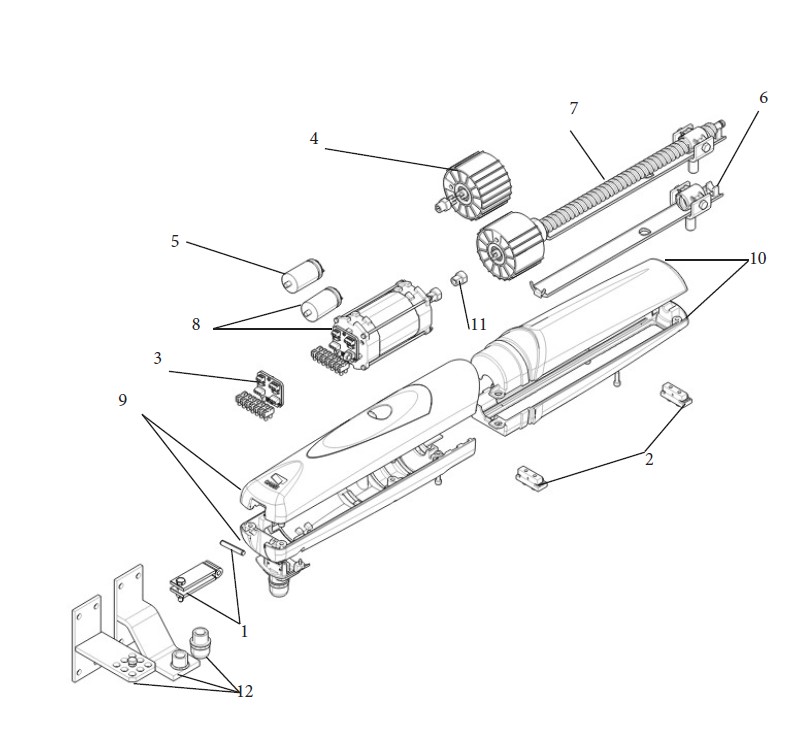 7
6
4
5
10
8
11
3
9
2
1
12