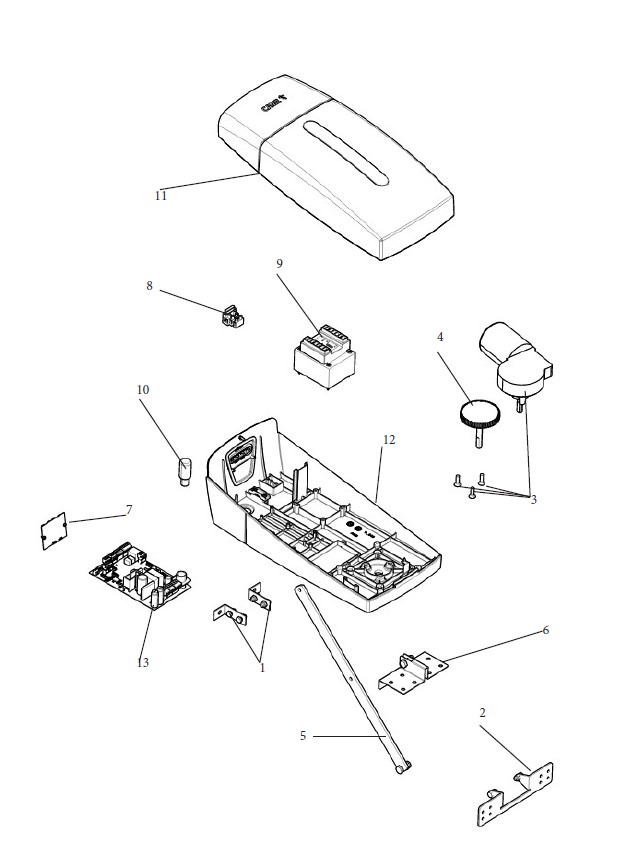 CAME
11
9
8
4
10
12
3
7
13
1
6
5
2