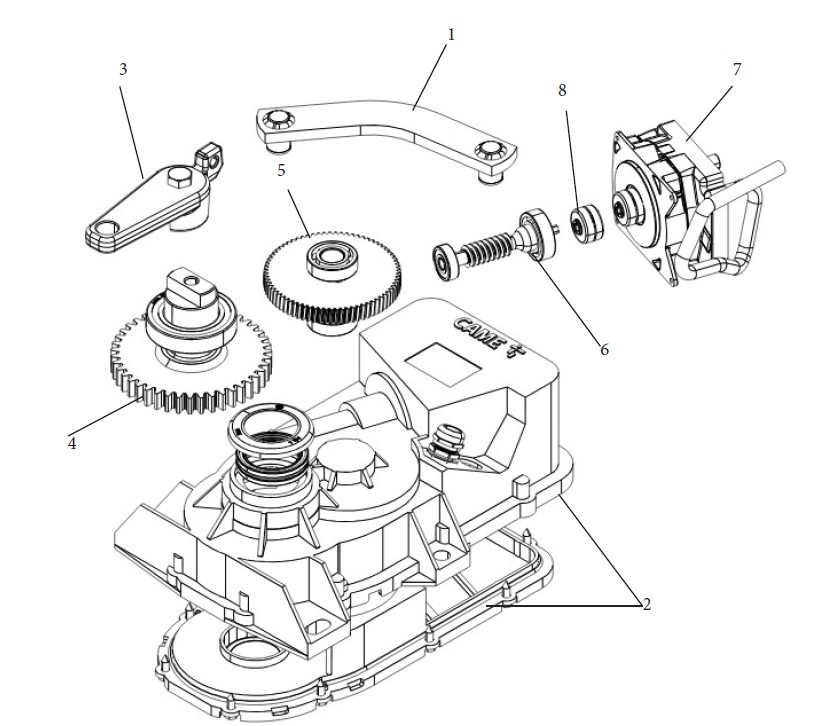 1
3
8
7
5
6
CAME
4
2