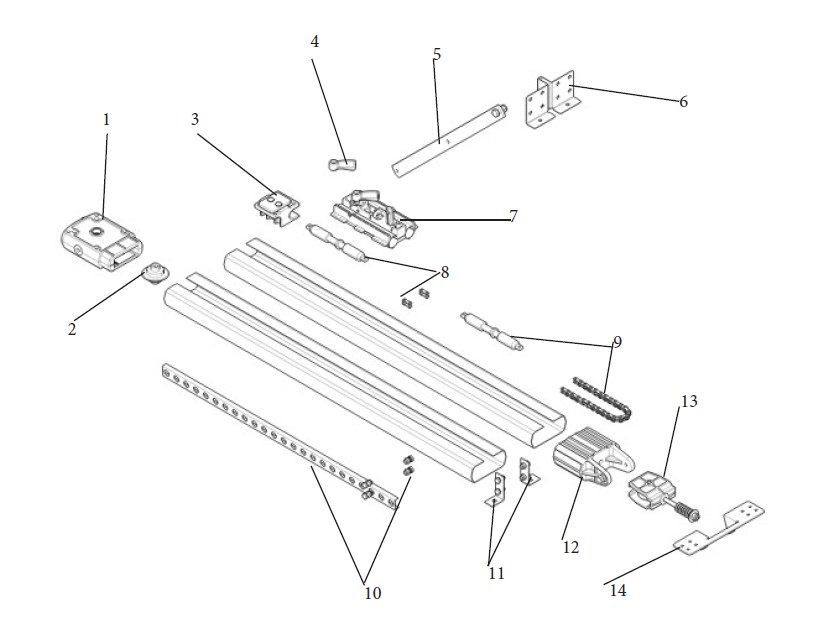 4
5
6
1
3
7
8
2
9
13
10
11
12
14