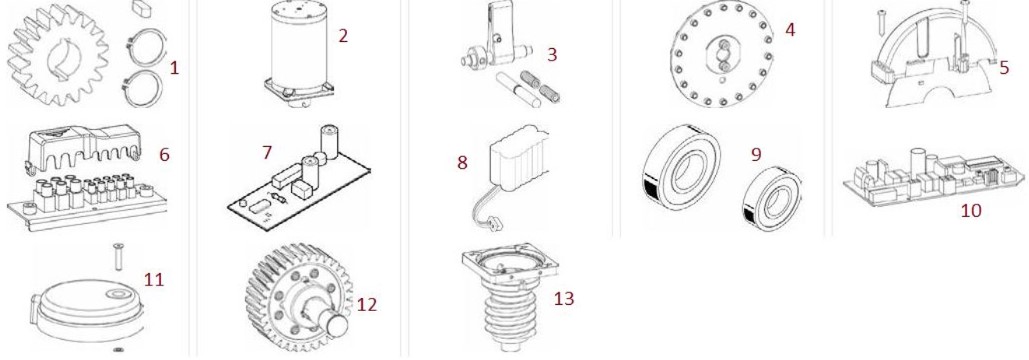 1
2
3
4
5
6
7
8
9
10
11
12
13