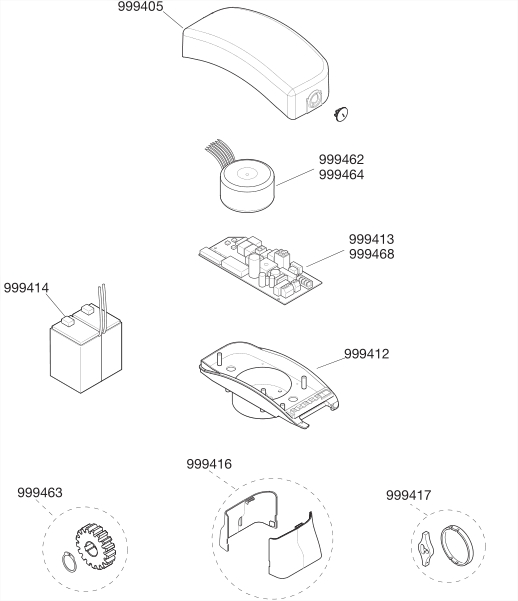 999405

999462
999464

999413
999468

999414

999412

999416

999463

999417