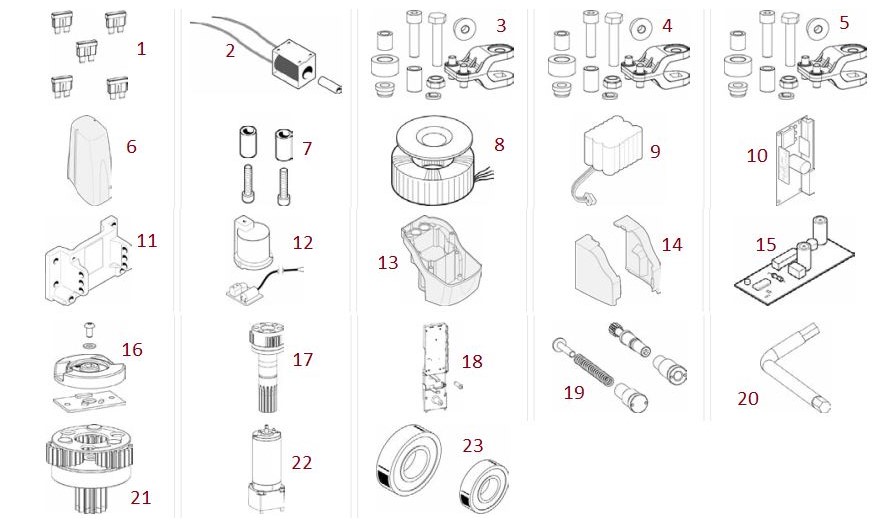 1
2
3
4
5
6
7
8
9
10
11
12
13
14
15
16
17
18
19
20
21
22
23