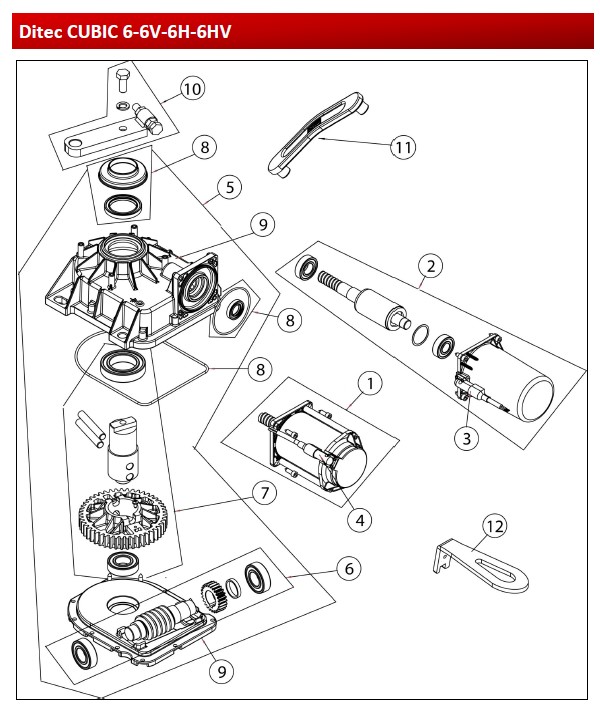 Ditec CUBIC 6-6V-6H-6HV

10

11

8

5

9

2

8

8

1

3

7

4

12

6

9