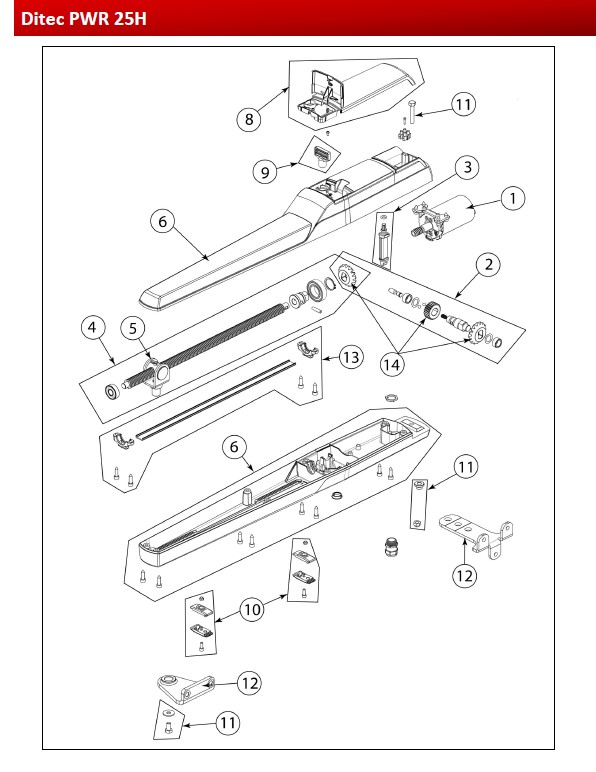 Ditec PWR 25H

8
11
9
3
1
6
2
4
5
13
14
6
11
12
10
12
11