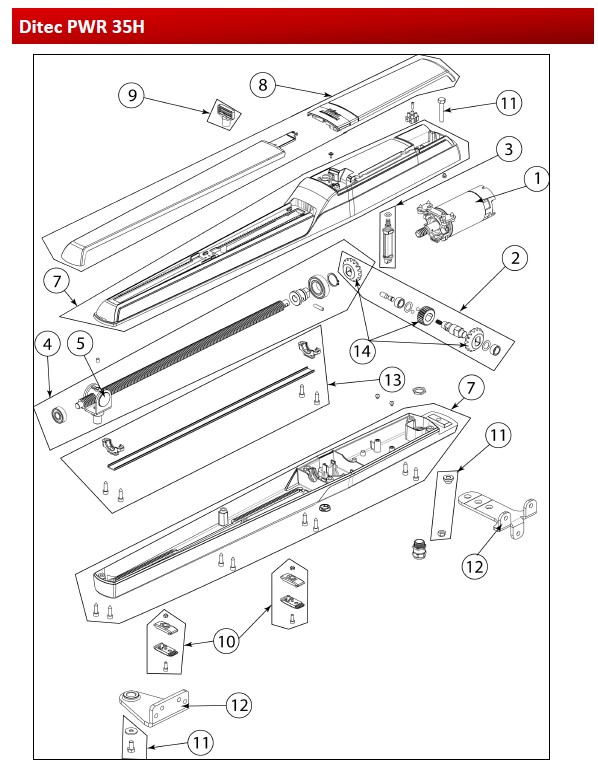 Ditec PWR 35H

9
8
11
3
1
7
2
4
5
14
13
7
11
12
10
12
11