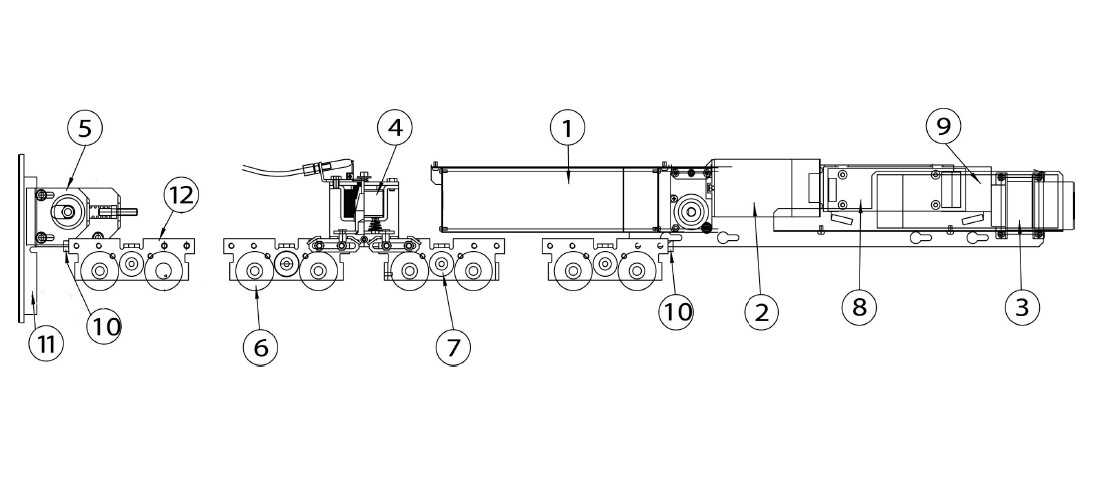 5
4
1
9
12
11
10
6
7
10
2
8
3