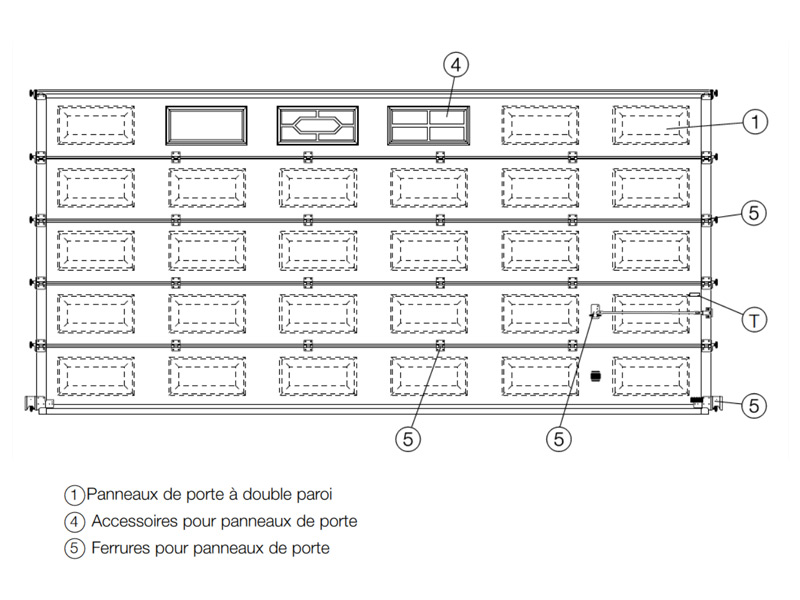 4

1

5

T

5

5

5

1 Panneaux de porte à double paroi
4 Accessoires pour panneaux de porte
5 Ferrures pour panneaux de porte