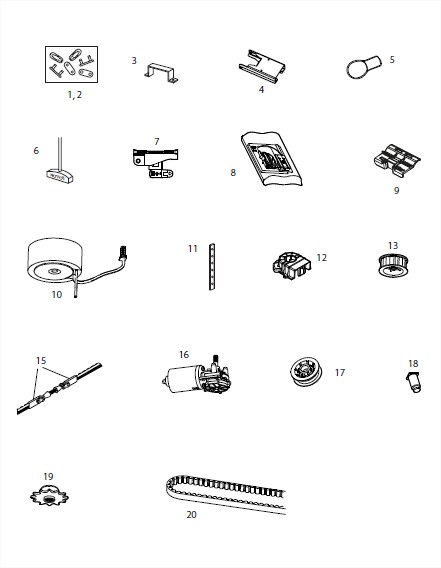 1, 2

3

4

5

6

7

8

9

10

11

12

13

15

16

17

18

19

20